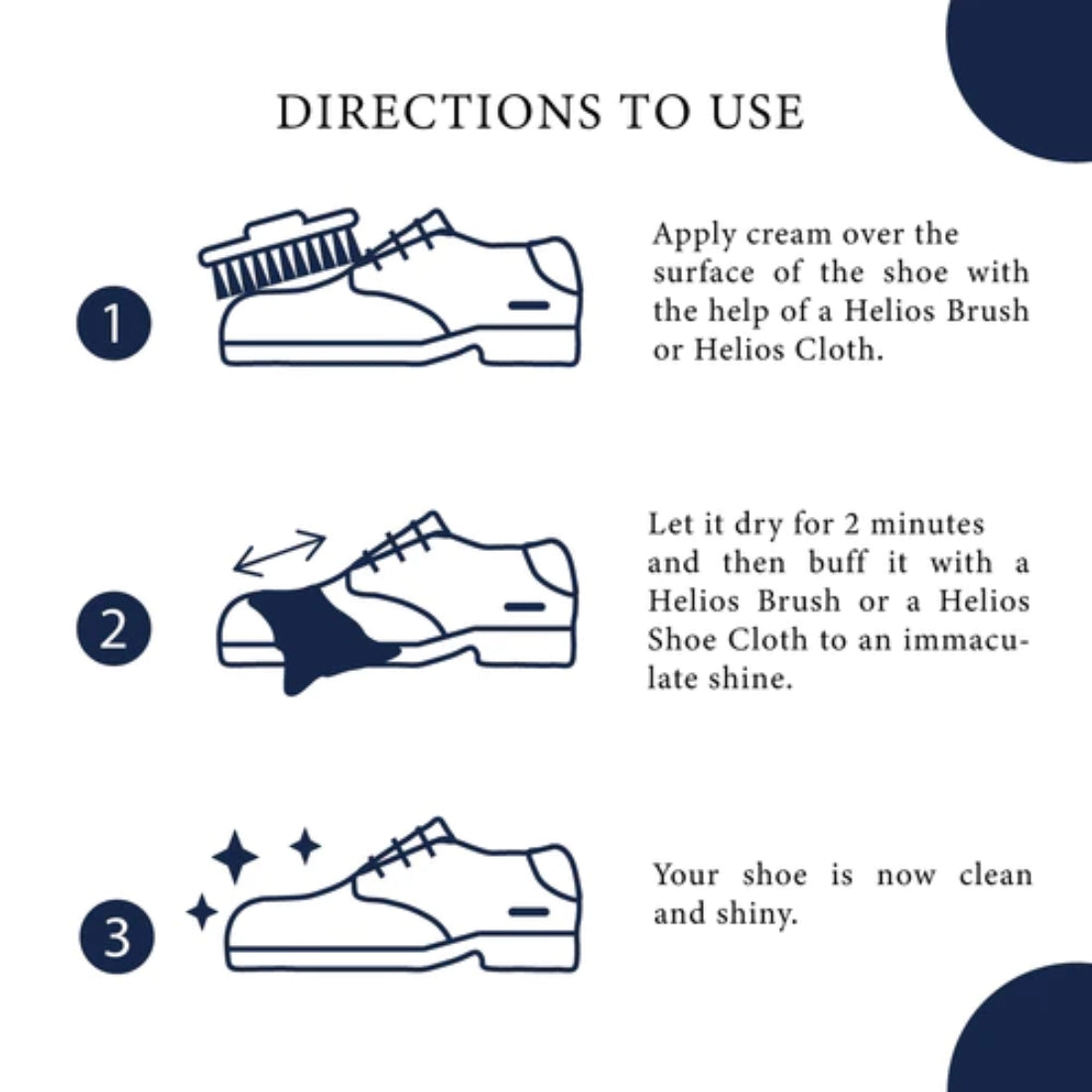 DIRECTIONS TO USE

1

Apply cream over the surface of the shoe with the help of a Helios Brush or Helios Cloth.

2

Let it dry for 2 minutes and then buff it with a Helios Brush or a Helios Shoe Cloth to an immaculate shine.

3

Your shoe is now clean and shiny.